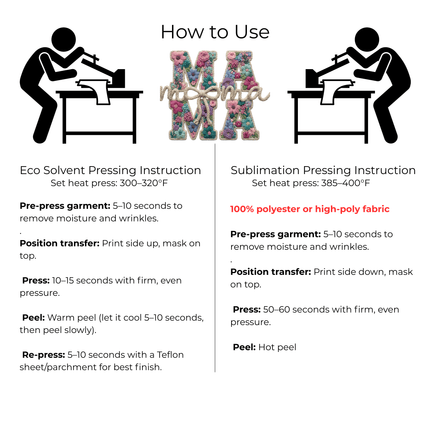 How to Use

MA
mama
MA

Eco Solvent Pressing Instruction
Set heat press: 300–320°F

**Pre-press garment:** 5–10 seconds to remove moisture and wrinkles.
.
**Position transfer:** Print side up, mask on top.

**Press:** 10–15 seconds with firm, even pressure.

**Peel:** Warm peel (let it cool 5–10 seconds, then peel slowly).

**Re-press:** 5–10 seconds with a Teflon sheet/parchment for best finish.

Sublimation Pressing Instruction
Set heat press: 385–400°F

**100% polyester or high-poly fabric**

**Pre-press garment:** 5–10 seconds to remove moisture and wrinkles.
.
**Position transfer:** Print side down, mask on top.

**Press:** 50–60 seconds with firm, even pressure.

**Peel:** Hot peel